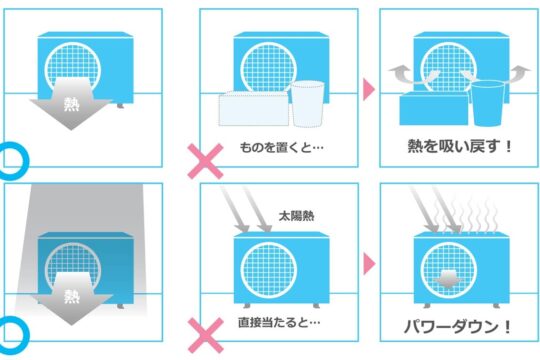 熱

ものを置くと…

熱を吸い戻す！

熱

太陽熱

直接当たると…

パワーダウン！